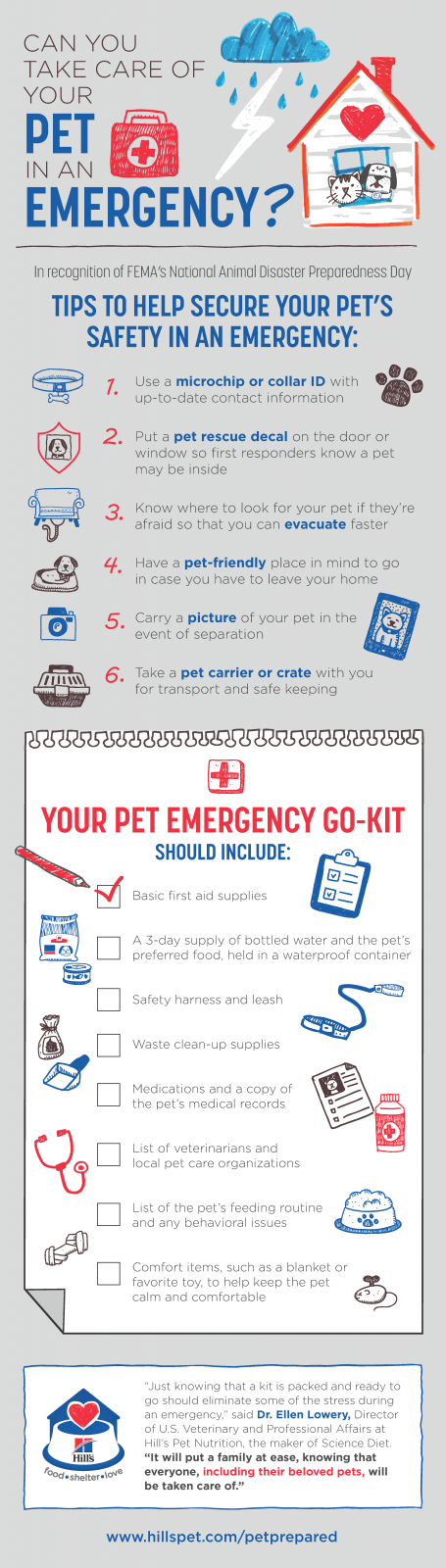 CAN YOU TAKE CARE OF YOUR PET IN AN EMERGENCY?

In recognition of FEMA's National Animal Disaster Preparedness Day

TIPS TO HELP SECURE YOUR PET'S SAFETY IN AN EMERGENCY:

1. Use a microchip or collar ID with up-to-date contact information

2. Put a pet rescue decal on the door or window so first responders know a pet may be inside

3. Know where to look for your pet if they're afraid so that you can evacuate faster

4. Have a pet-friendly place in mind to go in case you have to leave your home

5. Carry a picture of your pet in the event of separation

6. Take a pet carrier or crate with you for transport and safe keeping

YOUR PET EMERGENCY GO-KIT SHOULD INCLUDE:

Basic first aid supplies

A 3-day supply of bottled water and the pet's preferred food, held in a waterproof container

Safety harness and leash

Waste clean-up supplies

Medications and a copy of the pet's medical records

List of veterinarians and local pet care organizations

List of the pet's feeding routine and any behavioral issues

Comfort items, such as a blanket or favorite toy, to help keep the pet calm and comfortable

Hill's food•shelter•love

"Just knowing that a kit is packed and ready to go should eliminate some of the stress during an emergency," said Dr. Ellen Lowery, Director of U.S. Veterinary and Professional Affairs at Hill's Pet Nutrition, the maker of Science Diet. "It will put a family at ease, knowing that everyone, including their beloved pets, will be taken care of."

www.hillspet.com/petprepared